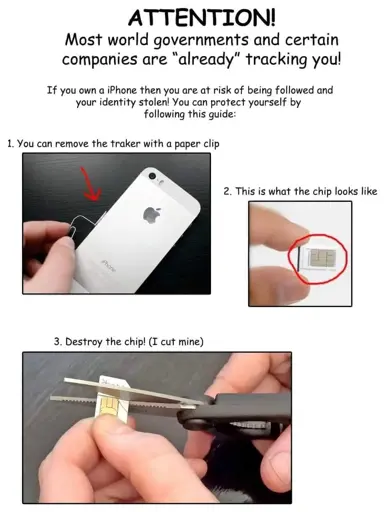 ATTENTION!
Most world governments and certain companies are "already" tracking you!

If you own a iPhone then you are at risk of being followed and your identity stolen! You can protect yourself by following this guide:

1. You can remove the traker with a paper clip

iPhone

2. This is what the chip looks like

3. Destroy the chip! (I cut mine)